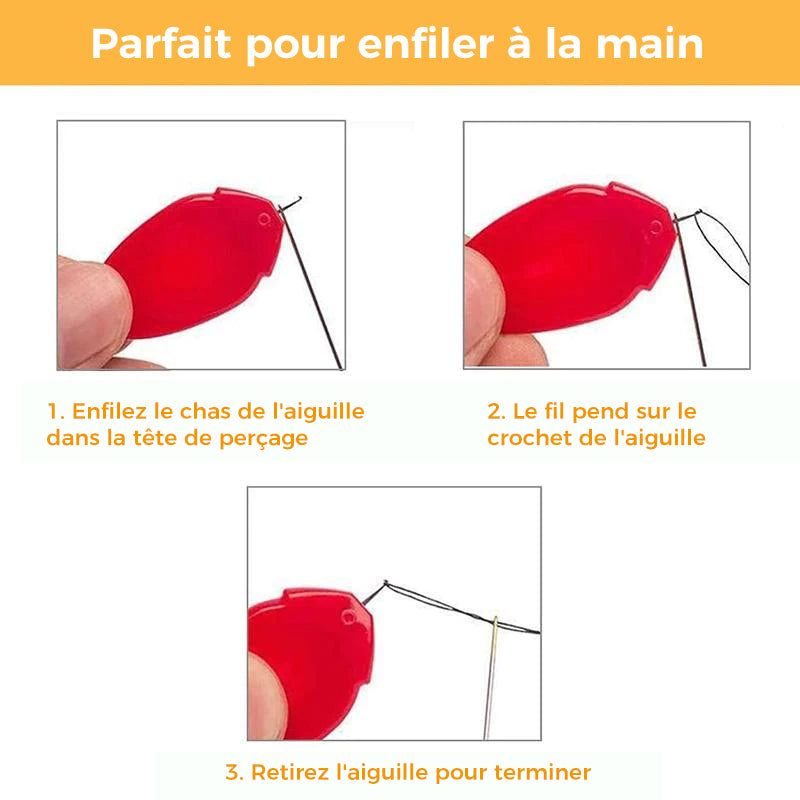 Parfait pour enfiler à la main

1. Enfilez le chas de l'aiguille dans la tête de perçage

2. Le fil pend sur le crochet de l'aiguille

3. Retirez l'aiguille pour terminer