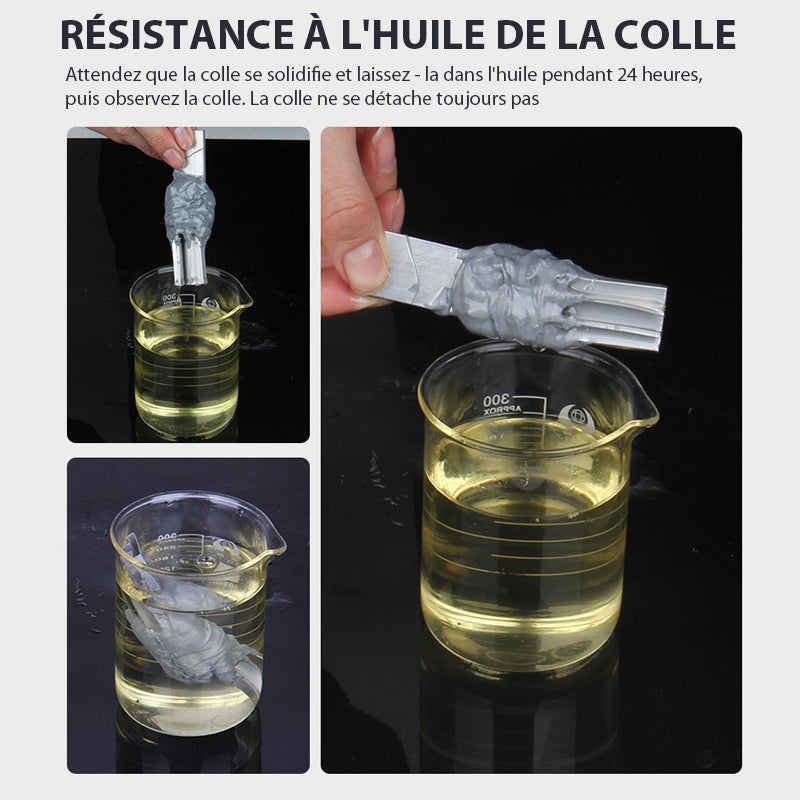 RÉSISTANCE À L'HUILE DE LA COLLE

Attendez que la colle se solidifie et laissez - la dans l'huile pendant 24 heures, puis observez la colle. La colle ne se détache toujours pas

300
APPROX

300
APPROX