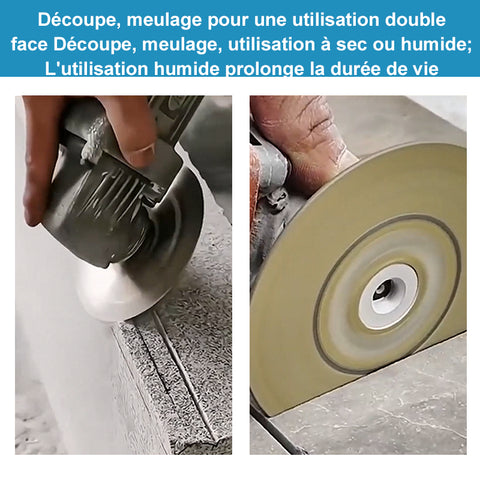 Découpe, meulage pour une utilisation double face Découpe, meulage, utilisation à sec ou humide; L'utilisation humide prolonge la durée de vie