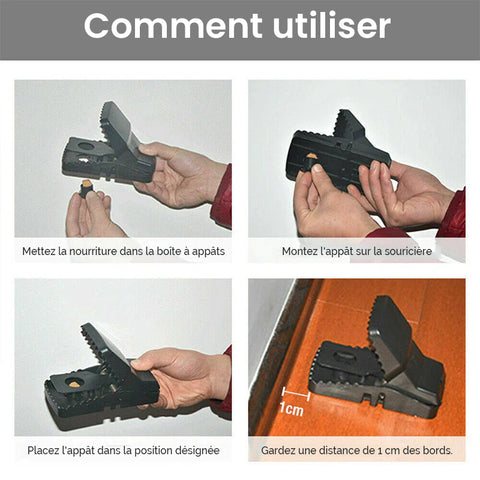 Comment utiliser

Mettez la nourriture dans la boîte à appâts

Montez l'appât sur la souricière

Placez l'appât dans la position désignée

1cm

Gardez une distance de 1 cm des bords.