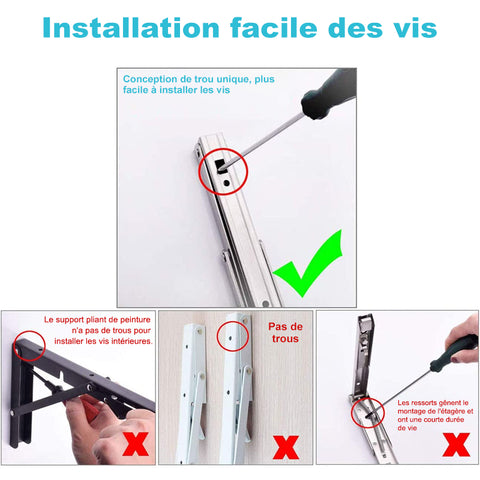 Installation facile des vis

Conception de trou unique, plus facile à installer les vis

Le support pliant de peinture n'a pas de trous pour installer les vis intérieures.

Pas de trous

Les ressorts gênent le montage de l'étagère et ont une courte durée de vie