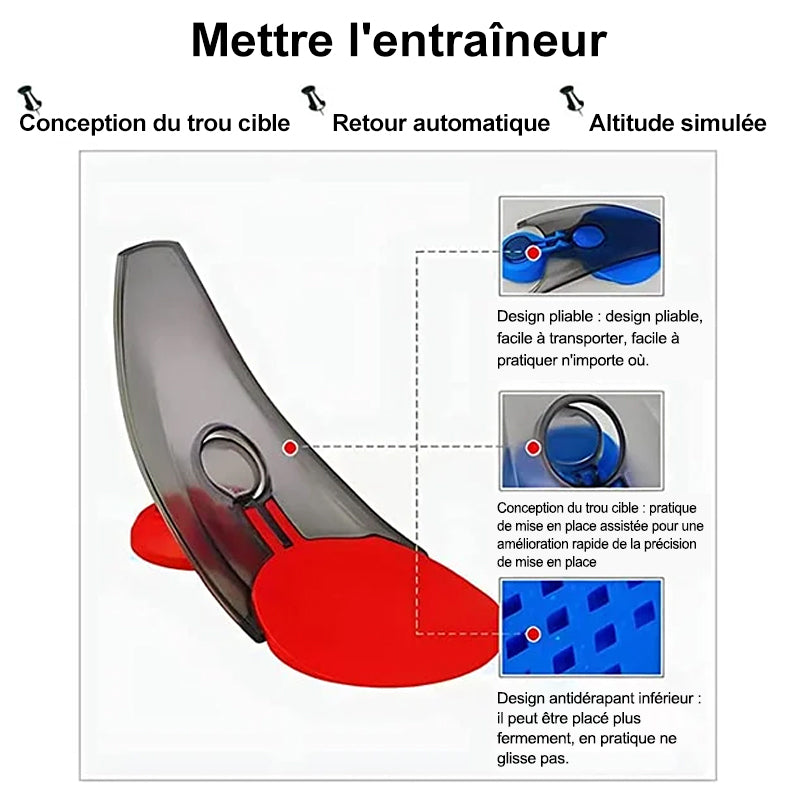 Mettre l'entraîneur

Conception du trou cible

Retour automatique

Altitude simulée

Design pliable : design pliable, facile à transporter, facile à pratiquer n'importe où.

Conception du trou cible : pratique de mise en place assistée pour une amélioration rapide de la précision de mise en place

Design antidérapant inférieur : il peut être placé plus fermement, en pratique ne glisse pas.