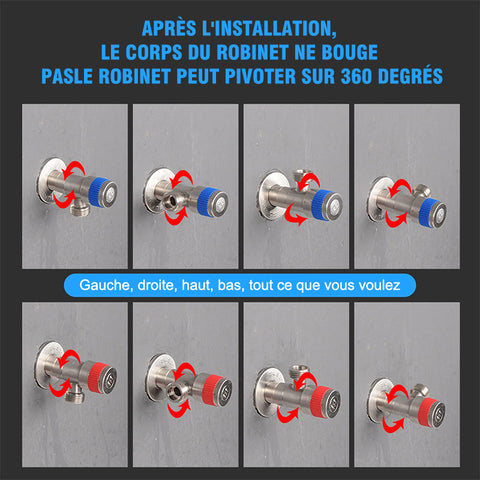 APRÈS L'INSTALLATION,
LE CORPS DU ROBINET NE BOUGE
PASLE ROBINET PEUT PIVOTER SUR 360 DEGRÉS

Gauche, droite, haut, bas, tout ce que vous voulez