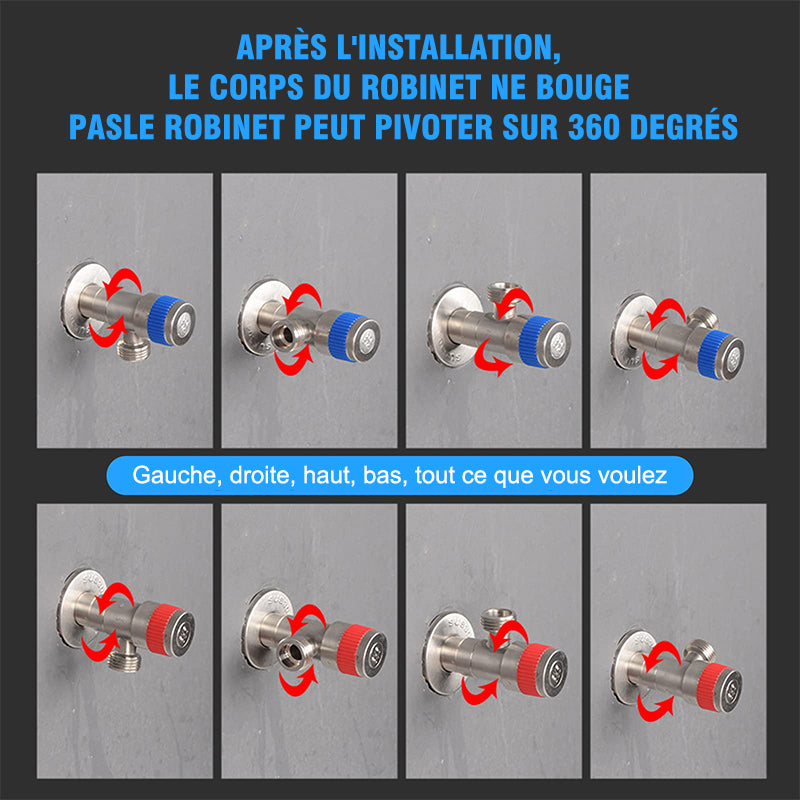 APRÈS L'INSTALLATION,
LE CORPS DU ROBINET NE BOUGE
PASLE ROBINET PEUT PIVOTER SUR 360 DEGRÉS

Gauche, droite, haut, bas, tout ce que vous voulez