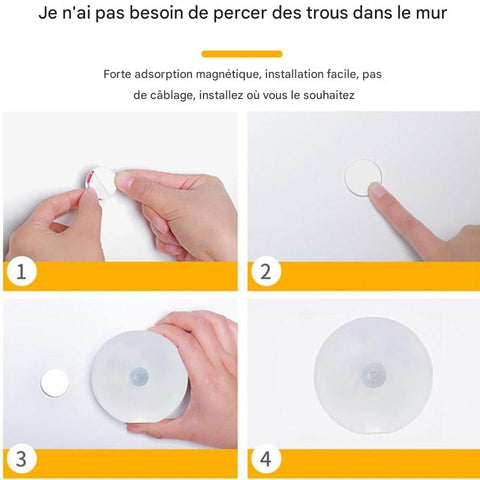 Je n'ai pas besoin de percer des trous dans le mur

Forte adsorption magnétique, installation facile, pas de câblage, installez où vous le souhaitez

1

2

3

4