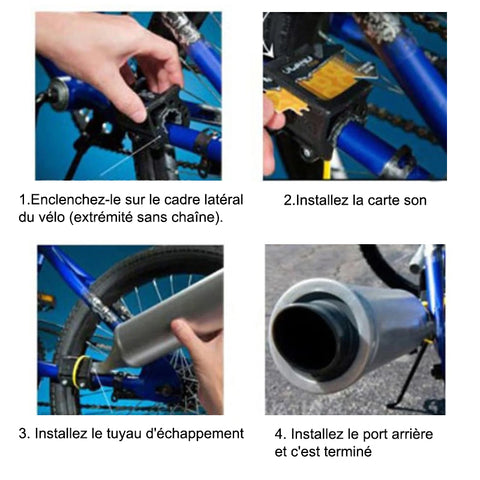 1.Enclenchez-le sur le cadre latéral du vélo (extrémité sans chaîne).

2.Installez la carte son

3. Installez le tuyau d'échappement

4. Installez le port arrière et c'est terminé