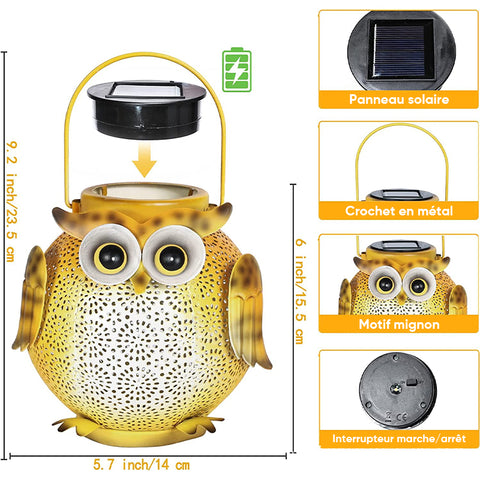 9.2 inch/23.5 cm

6 inch/15.5 cm

5.7 inch/14 cm

Panneau solaire

Crochet en métal

Motif mignon

CE

Interrupteur marche/arrêt