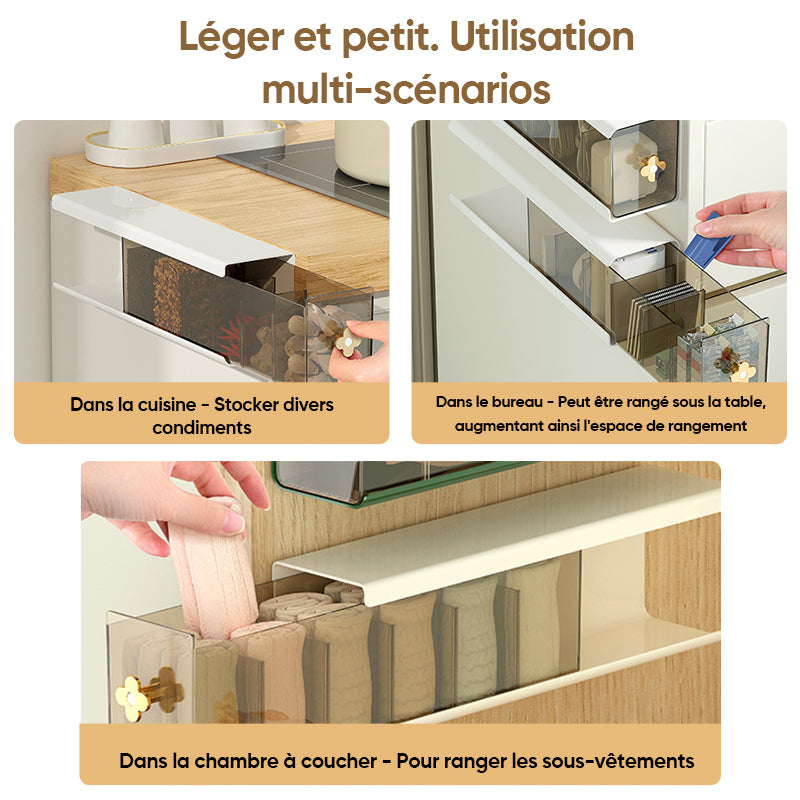 Léger et petit. Utilisation multi-scénarios

Dans la cuisine - Stocker divers condiments

Dans le bureau - Peut être rangé sous la table, augmentant ainsi l'espace de rangement

Dans la chambre à coucher - Pour ranger les sous-vêtements