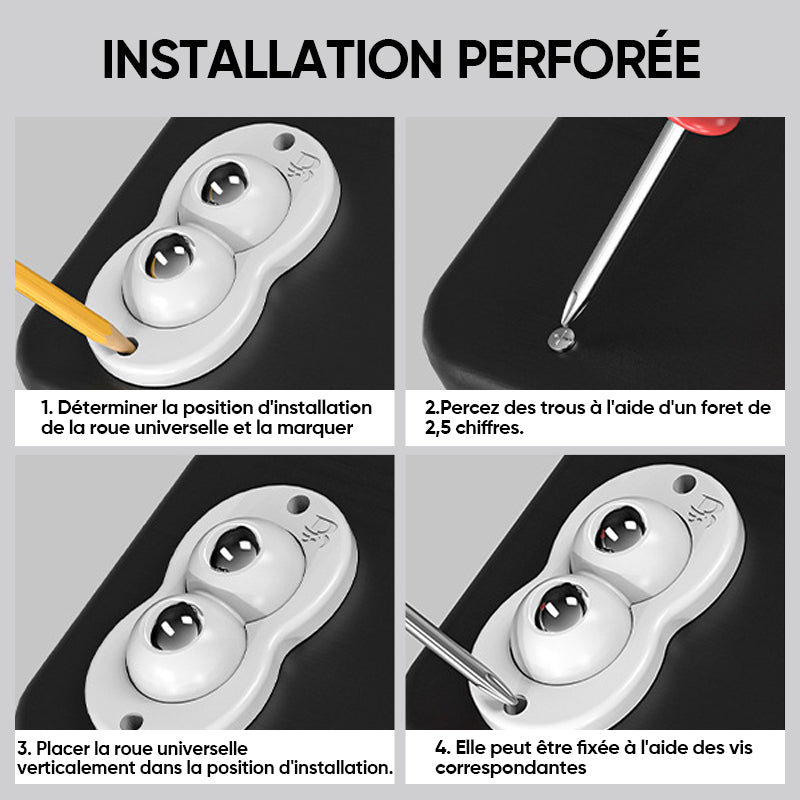 INSTALLATION PERFORÉE

1. Déterminer la position d'installation de la roue universelle et la marquer

2.Percez des trous à l'aide d'un foret de 2,5 chiffres.

3. Placer la roue universelle verticalement dans la position d'installation.

4. Elle peut être fixée à l'aide des vis correspondantes