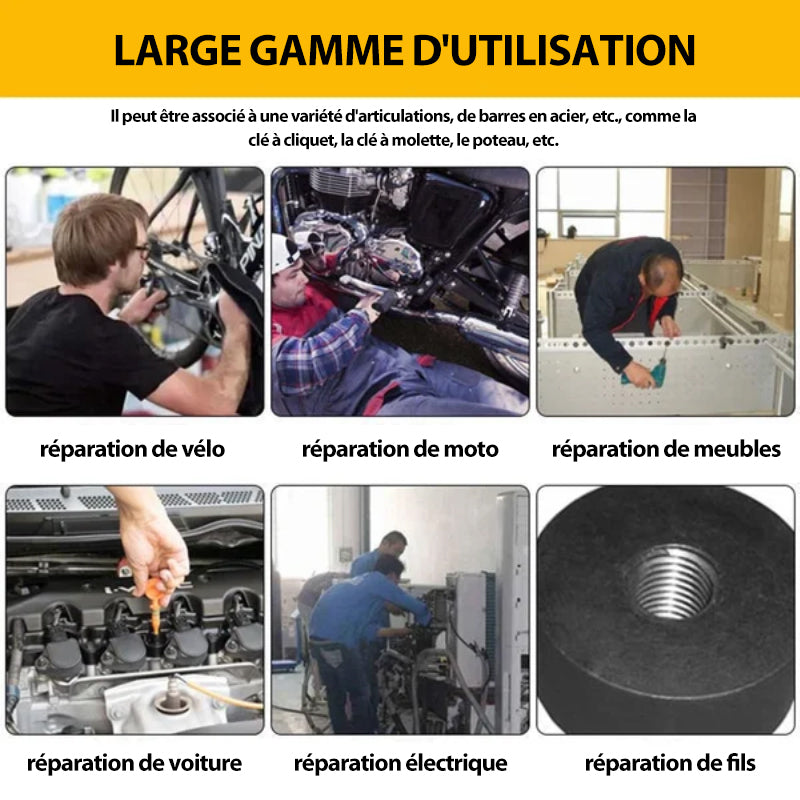 LARGE GAMME D'UTILISATION

Il peut être associé à une variété d'articulations, de barres en acier, etc., comme la clé à cliquet, la clé à molette, le poteau, etc.

réparation de vélo

réparation de moto

réparation de meubles

réparation de voiture

réparation électrique

réparation de fils