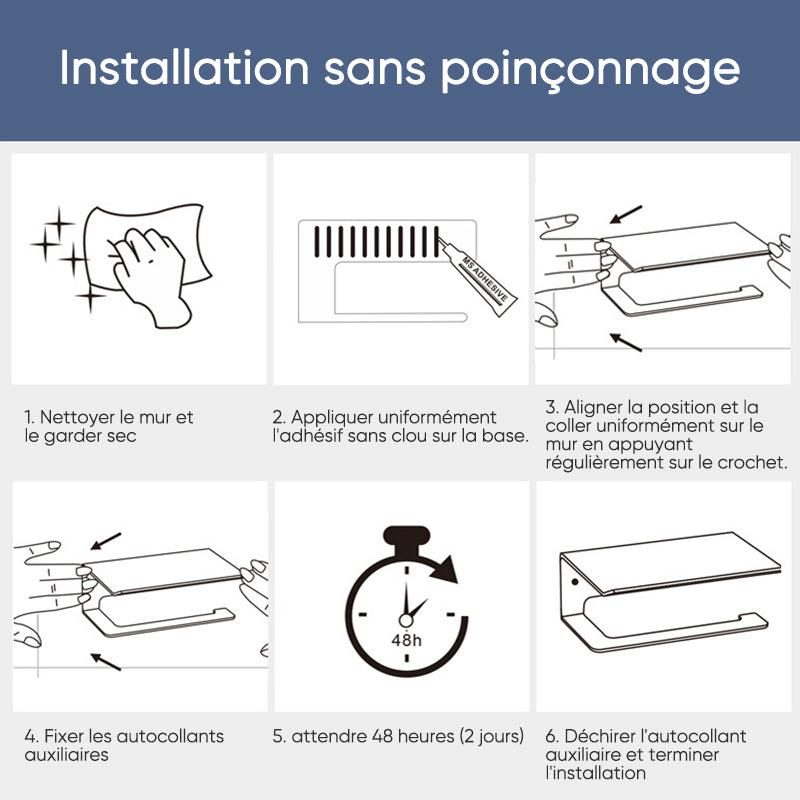 Installation sans poinçonnage

MS ADHESIVE

1. Nettoyer le mur et le garder sec

2. Appliquer uniformément l'adhésif sans clou sur la base.

3. Aligner la position et la coller uniformément sur le mur en appuyant régulièrement sur le crochet.

48h

4. Fixer les autocollants auxiliaires

5. attendre 48 heures (2 jours)

6. Déchirer l'autocollant auxiliaire et terminer l'installation