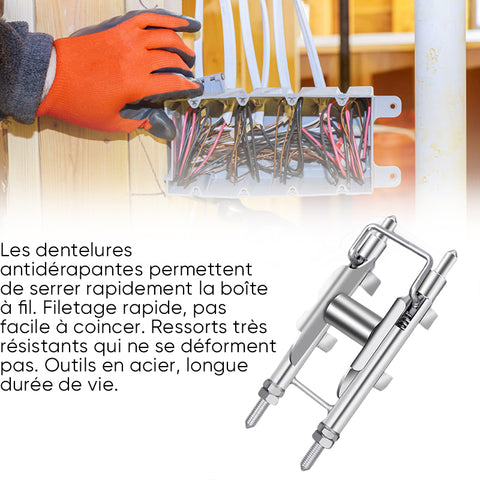 Les dentelures antidérapantes permettent de serrer rapidement la boîte à fil. Filetage rapide, pas facile à coincer. Ressorts très résistants qui ne se déforment pas. Outils en acier, longue durée de vie.