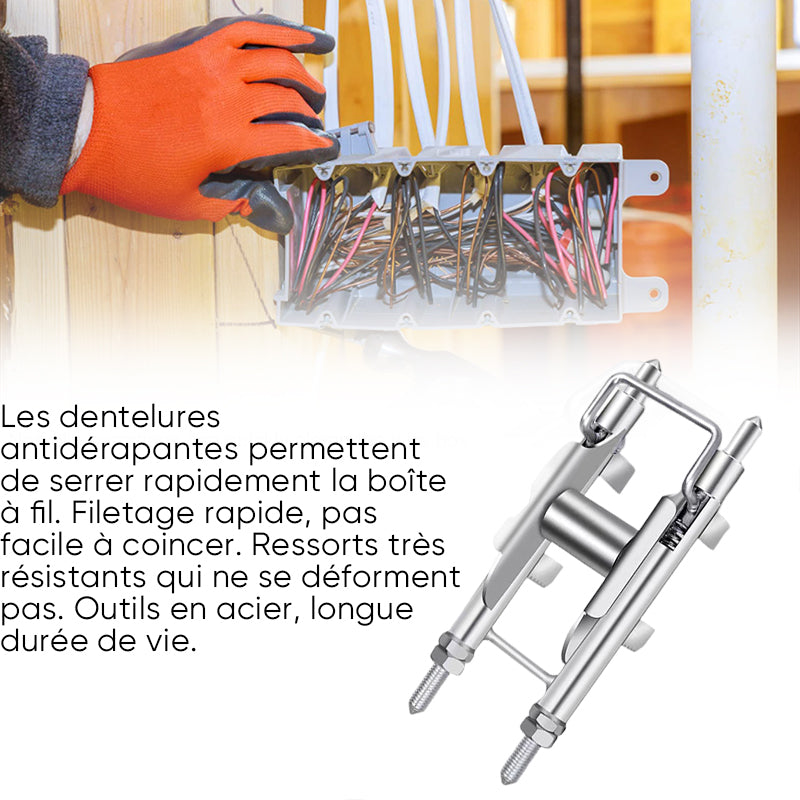 Les dentelures antidérapantes permettent de serrer rapidement la boîte à fil. Filetage rapide, pas facile à coincer. Ressorts très résistants qui ne se déforment pas. Outils en acier, longue durée de vie.