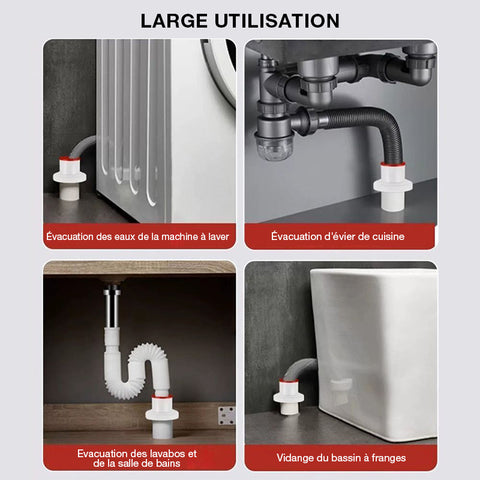 LARGE UTILISATION

Évacuation des eaux de la machine à laver

Évacuation d'évier de cuisine

Evacuation des lavabos et de la salle de bains

Vidange du bassin à franges