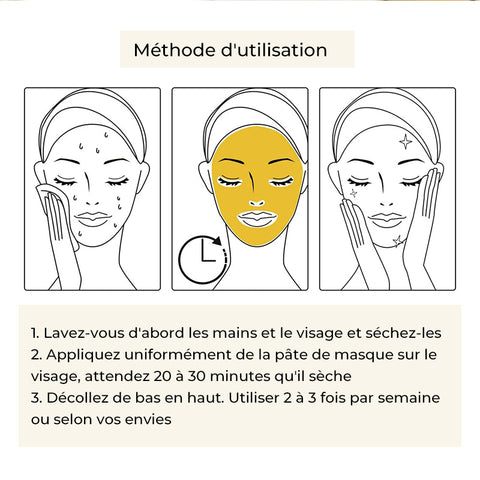 Méthode d'utilisation

1. Lavez-vous d'abord les mains et le visage et séchez-les
2. Appliquez uniformément de la pâte de masque sur le visage, attendez 20 à 30 minutes qu'il sèche
3. Décollez de bas en haut. Utiliser 2 à 3 fois par semaine ou selon vos envies