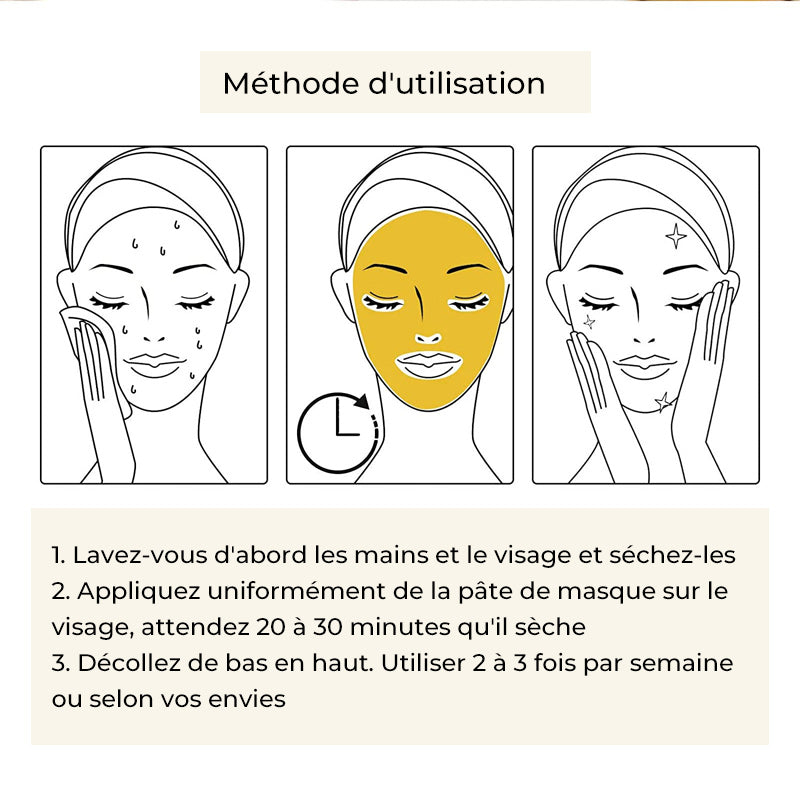 Méthode d'utilisation

1. Lavez-vous d'abord les mains et le visage et séchez-les
2. Appliquez uniformément de la pâte de masque sur le visage, attendez 20 à 30 minutes qu'il sèche
3. Décollez de bas en haut. Utiliser 2 à 3 fois par semaine ou selon vos envies