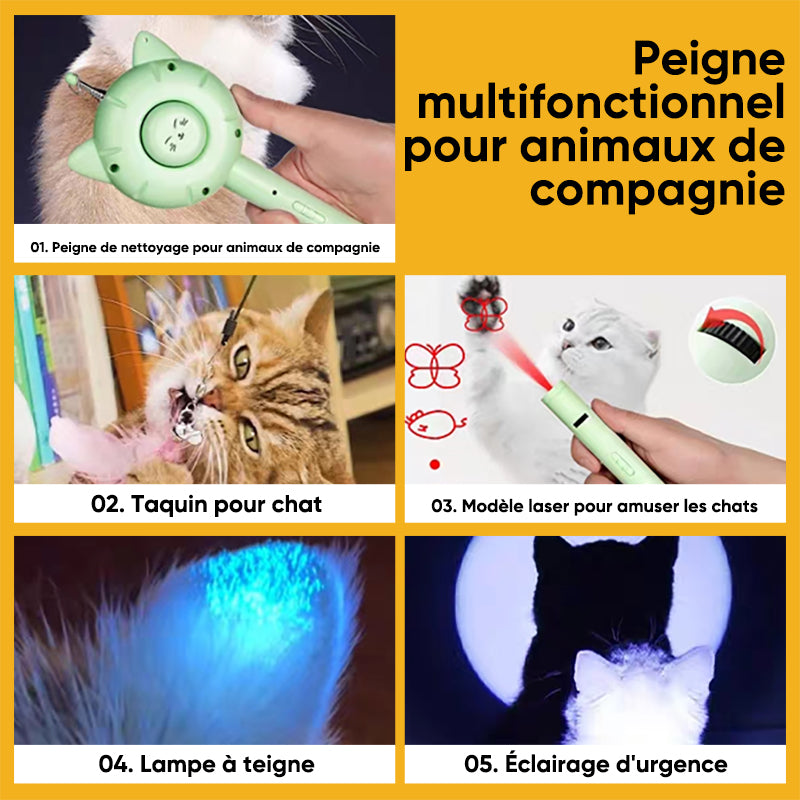 Peigne multifonctionnel pour animaux de compagnie

01. Peigne de nettoyage pour animaux de compagnie

02. Taquin pour chat

03. Modèle laser pour amuser les chats

04. Lampe à teigne

05. Éclairage d'urgence