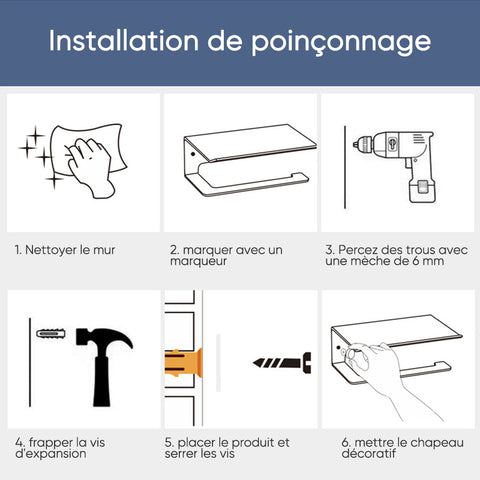 Installation de poinçonnage

1. Nettoyer le mur

2. marquer avec un marqueur

3. Percez des trous avec une mèche de 6 mm

4. frapper la vis d'expansion

5. placer le produit et serrer les vis

6. mettre le chapeau décoratif