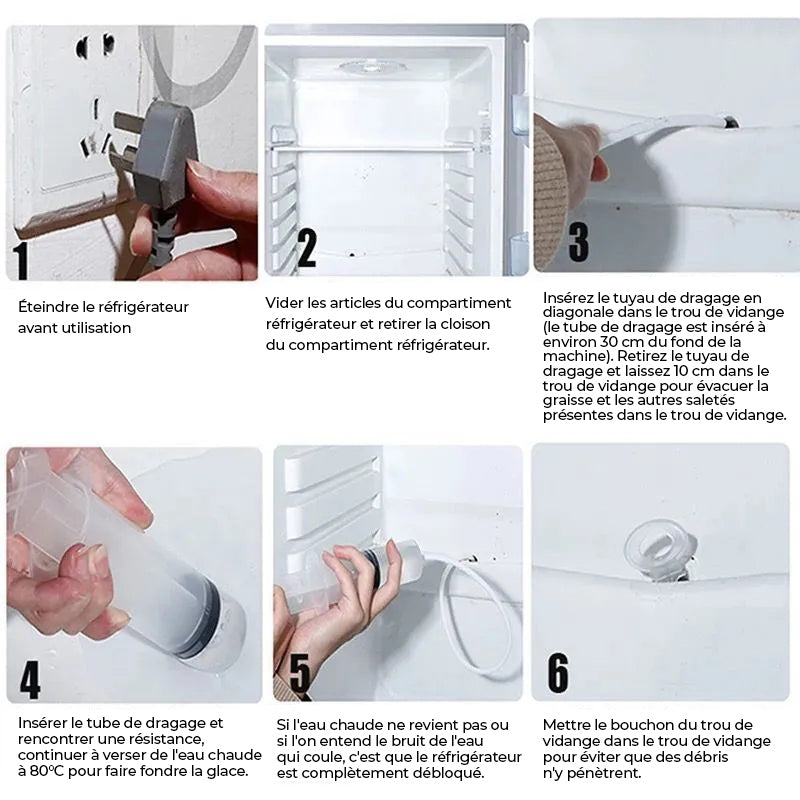 1

Éteindre le réfrigérateur avant utilisation

2

Vider les articles du compartiment réfrigérateur et retirer la cloison du compartiment réfrigérateur.

3

Insérez le tuyau de dragage en diagonale dans le trou de vidange (le tube de dragage est inséré à environ 30 cm du fond de la machine). Retirez le tuyau de dragage et laissez 10 cm dans le trou de vidange pour évacuer la graisse et les autres saletés présentes dans le trou de vidange.

4

Insérer le tube de dragage et rencontrer une résistance, continuer à verser de l'eau chaude à 80°C pour faire fondre la glace.

5

Si l'eau chaude ne revient pas ou si l'on entend le bruit de l'eau qui coule, c'est que le réfrigérateur est complètement débloqué.

6

Mettre le bouchon du trou de vidange dans le trou de vidange pour éviter que des débris n'y pénètrent.