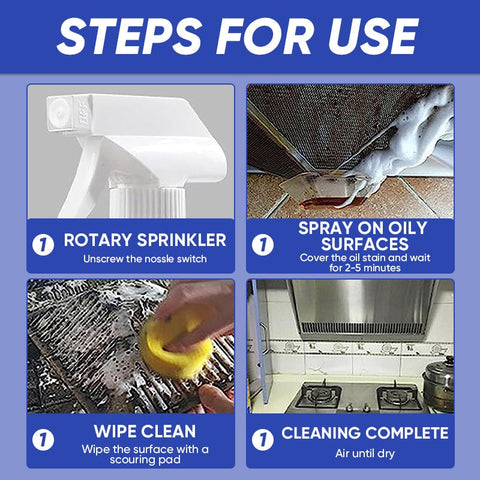 STEPS FOR USE

1 ROTARY SPRINKLER
Unscrew the nossle switch

1 SPRAY ON OILY SURFACES
Cover the oil stain and wait for 2-5 minutes

1 WIPE CLEAN
Wipe the surface with a scouring pad

1 CLEANING COMPLETE
Air until dry