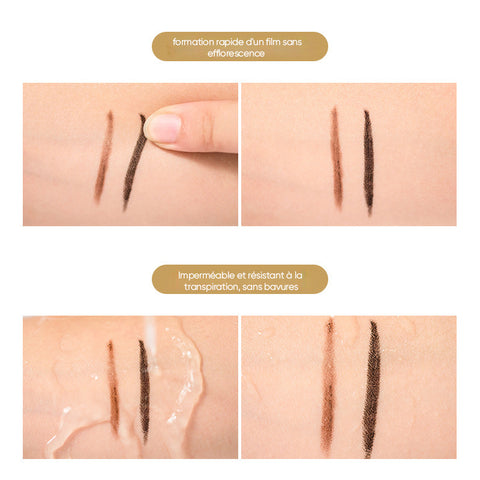 formation rapide d'un film sans efflorescence

Imperméable et résistant à la transpiration, sans bavures