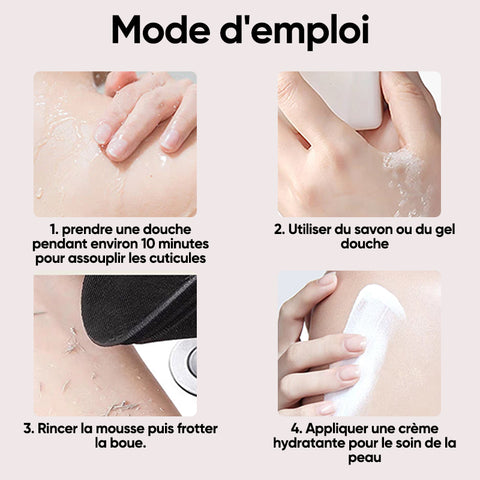 Mode d'emploi

1. prendre une douche pendant environ 10 minutes pour assouplir les cuticules

2. Utiliser du savon ou du gel douche

3. Rincer la mousse puis frotter la boue.

4. Appliquer une crème hydratante pour le soin de la peau