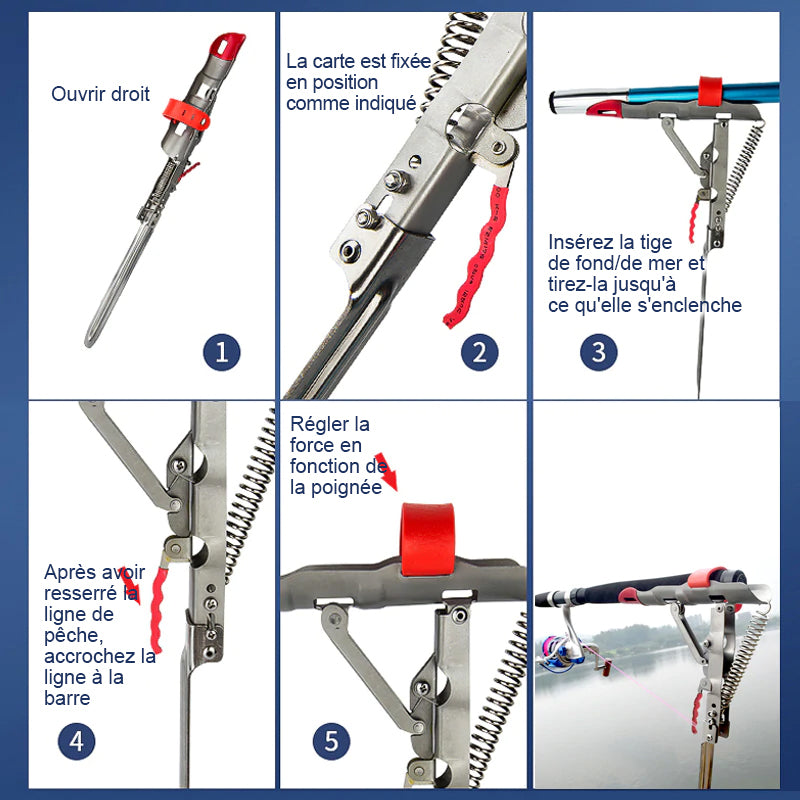 Ouvrir droit

1

La carte est fixée en position comme indiqué

2

Insérez la tige de fond/de mer et tirez-la jusqu'à ce qu'elle s'enclenche

3

Après avoir resserré la ligne de pêche, accrochez la ligne à la barre

4

Régler la force en fonction de la poignée

5