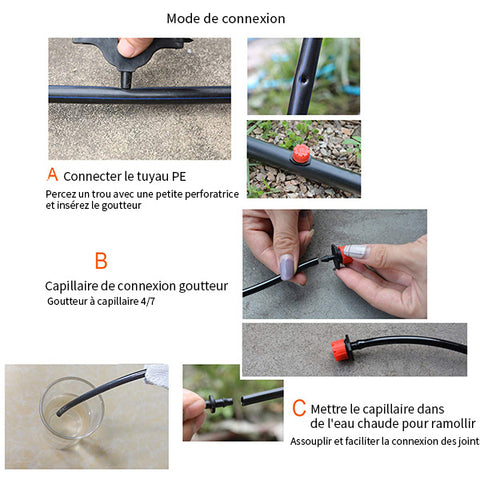 Mode de connexion

A Connecter le tuyau PE

Percez un trou avec une petite perforatrice et insérez le goutteur

B

Capillaire de connexion goutteur

Goutteur à capillaire 4/7

C Mettre le capillaire dans de l'eau chaude pour ramollir

Assouplir et faciliter la connexion des joint