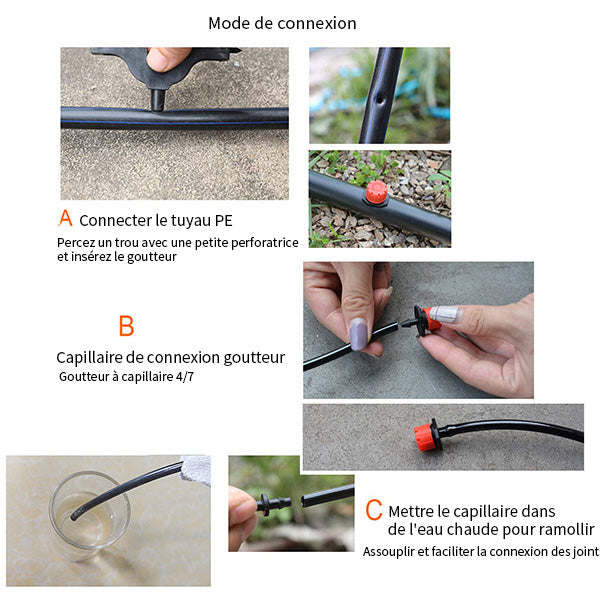 Mode de connexion

A Connecter le tuyau PE
Percez un trou avec une petite perforatrice et insérez le goutteur

B
Capillaire de connexion goutteur
Goutteur à capillaire 4/7

C Mettre le capillaire dans de l'eau chaude pour ramollir
Assouplir et faciliter la connexion des joint