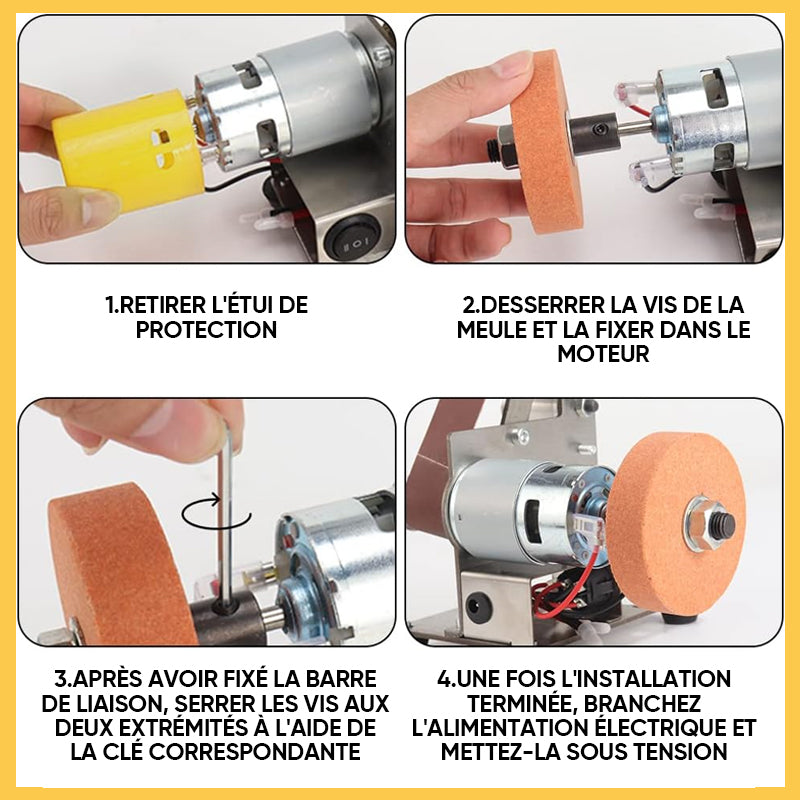 1.RETIRER L'ÉTUI DE PROTECTION

2.DESSERRER LA VIS DE LA MEULE ET LA FIXER DANS LE MOTEUR

3.APRÈS AVOIR FIXÉ LA BARRE DE LIAISON, SERRER LES VIS AUX DEUX EXTRÉMITÉS À L'AIDE DE LA CLÉ CORRESPONDANTE

4.UNE FOIS L'INSTALLATION TERMINÉE, BRANCHEZ L'ALIMENTATION ÉLECTRIQUE ET METTEZ-LA SOUS TENSION