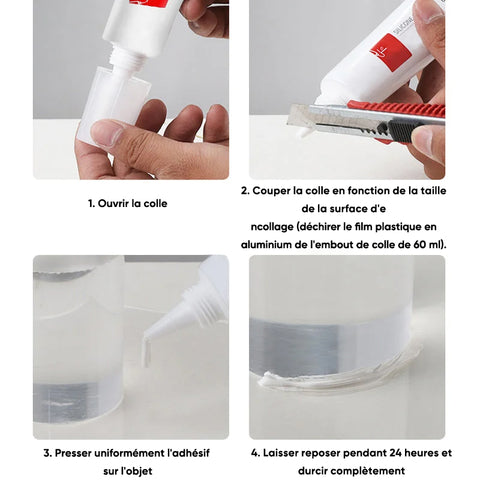 1. Ouvrir la colle

2. Couper la colle en fonction de la taille de la surface d'e
ncollage (déchirer le film plastique en aluminium de l'embout de colle de 60 ml).

3. Presser uniformément l'adhésif sur l'objet

4. Laisser reposer pendant 24 heures et durcir complètement