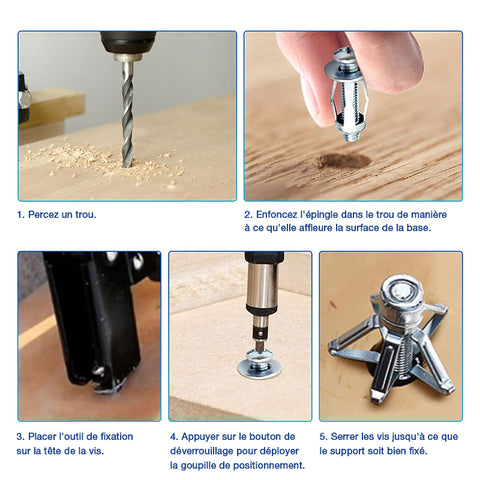 1. Percez un trou.

2. Enfoncez l'épingle dans le trou de manière à ce qu'elle affleure la surface de la base.

3. Placer l'outil de fixation sur la tête de la vis.

4. Appuyer sur le bouton de déverrouillage pour déployer la goupille de positionnement.

5. Serrer les vis jusqu'à ce que le support soit bien fixé.