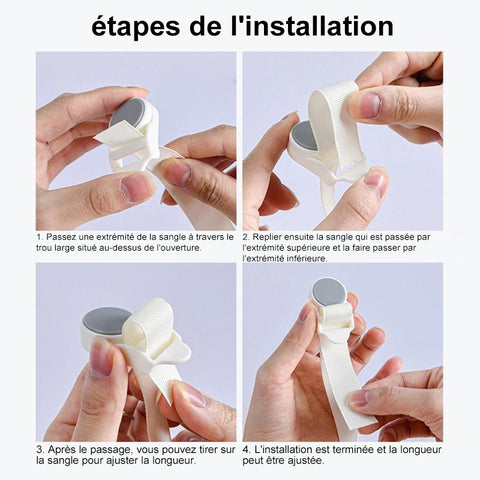 étapes de l'installation

1. Passez une extrémité de la sangle à travers le trou large situé au-dessus de l'ouverture.

2. Replier ensuite la sangle qui est passée par l'extrémité supérieure et la faire passer par l'extrémité inférieure.

3. Après le passage, vous pouvez tirer sur la sangle pour ajuster la longueur.

4. L'installation est terminée et la longueur peut être ajustée.