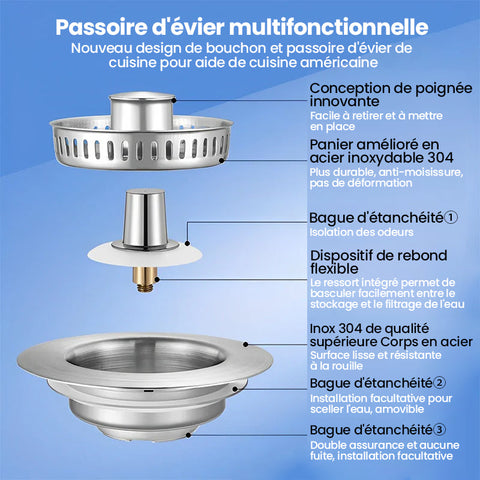 Passoire d'évier multifonctionnelle

Nouveau design de bouchon et passoire d'évier de cuisine pour aide de cuisine américaine

Conception de poignée innovante

Facile à retirer et à mettre en place

Panier amélioré en acier inoxydable 304

Plus durable, anti-moisissure, pas de déformation

Bague d'étanchéité①

Isolation des odeurs

Dispositif de rebond flexible

Le ressort intégré permet de basculer facilement entre le stockage et le filtrage de l'eau

Inox 304 de qualité supérieure Corps en acier

Surface lisse et résistante à la rouille

Bague d'étanchéité②

Installation facultative pour sceller l'eau, amovible

Bague d'étanchéité③

Double assurance et aucune fuite, installation facultative