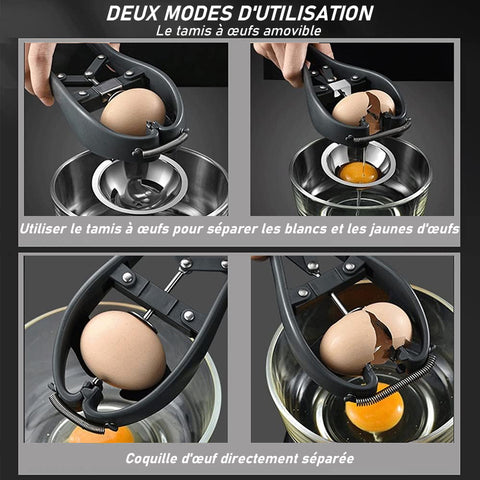 DEUX MODES D'UTILISATION
Le tamis à œufs amovible

Utiliser le tamis à œufs pour séparer les blancs et les jaunes d'œufs

Coquille d'œuf directement séparée