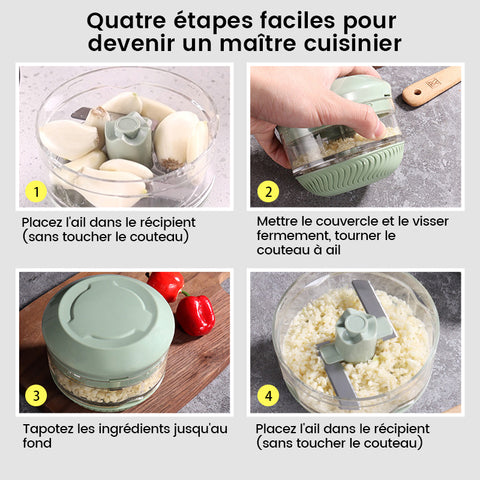 Quatre étapes faciles pour devenir un maître cuisinier

1

Placez l'ail dans le récipient (sans toucher le couteau)

2

Mettre le couvercle et le visser fermement, tourner le couteau à ail

3

Tapotez les ingrédients jusqu'au fond

4

Placez l'ail dans le récipient (sans toucher le couteau)