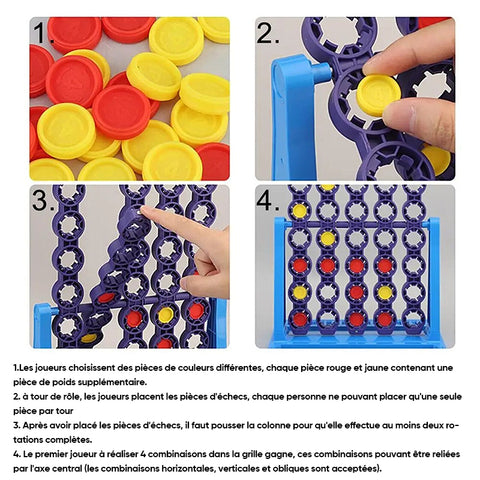 1.

2.

3.

4.

1.Les joueurs choisissent des pièces de couleurs différentes, chaque pièce rouge et jaune contenant une pièce de poids supplémentaire.

2. à tour de rôle, les joueurs placent les pièces d'échecs, chaque personne ne pouvant placer qu'une seule pièce par tour

3. Après avoir placé les pièces d'échecs, il faut pousser la colonne pour qu'elle effectue au moins deux rotations complètes.

4. Le premier joueur à réaliser 4 combinaisons dans la grille gagne, ces combinaisons pouvant être reliées par l'axe central (les combinaisons horizontales, verticales et obliques sont acceptées).