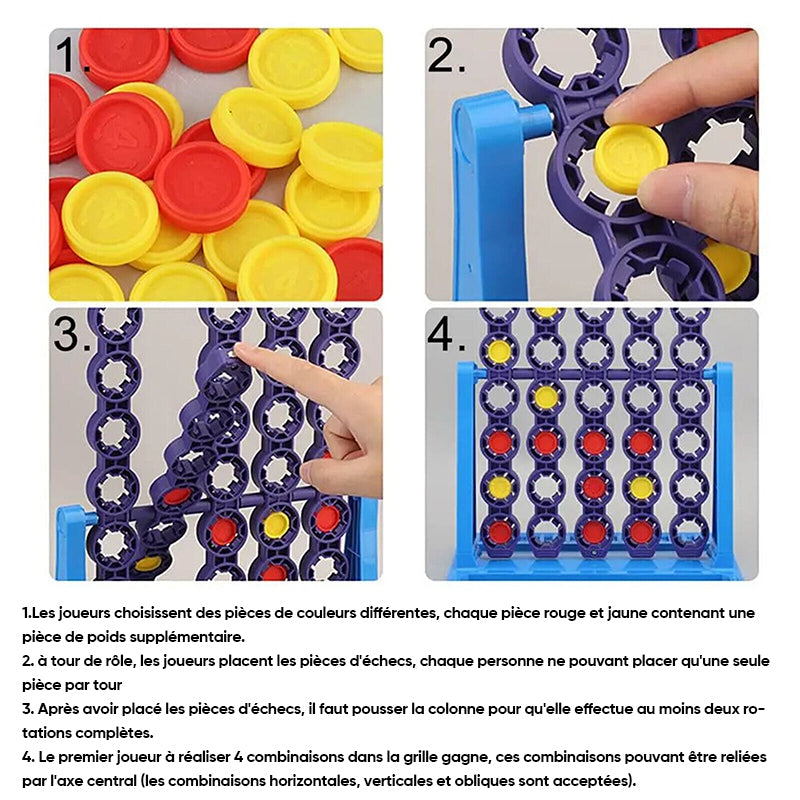 1.

2.

3.

4.

1.Les joueurs choisissent des pièces de couleurs différentes, chaque pièce rouge et jaune contenant une pièce de poids supplémentaire.
2. à tour de rôle, les joueurs placent les pièces d'échecs, chaque personne ne pouvant placer qu'une seule pièce par tour
3. Après avoir placé les pièces d'échecs, il faut pousser la colonne pour qu'elle effectue au moins deux rotations complètes.
4. Le premier joueur à réaliser 4 combinaisons dans la grille gagne, ces combinaisons pouvant être reliées par l'axe central (les combinaisons horizontales, verticales et obliques sont acceptées).