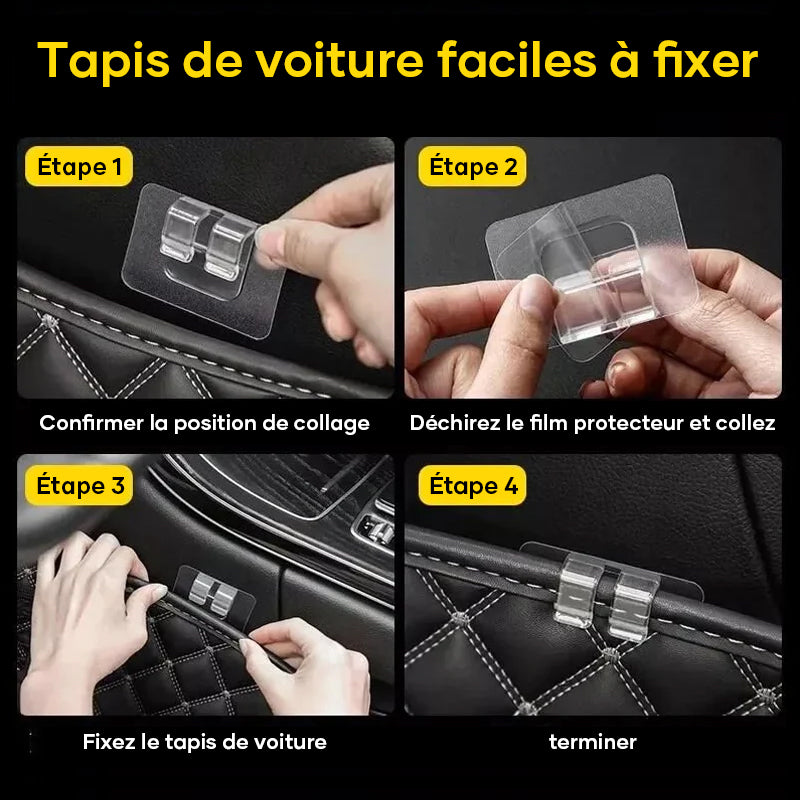 Tapis de voiture faciles à fixer

Étape 1

Confirmer la position de collage

Étape 2

Déchirez le film protecteur et collez

Étape 3

Fixez le tapis de voiture

Étape 4

terminer