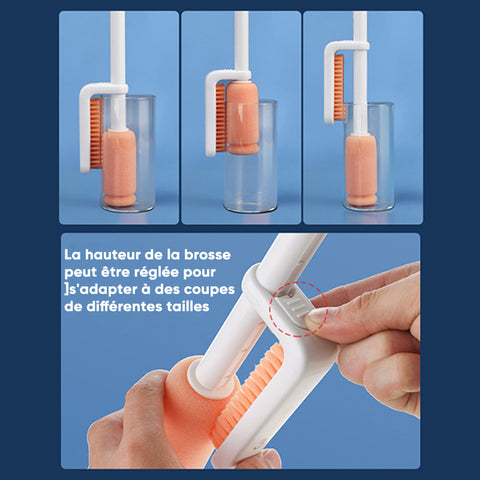 La hauteur de la brosse peut être réglée pour ]s'adapter à des coupes de différentes tailles