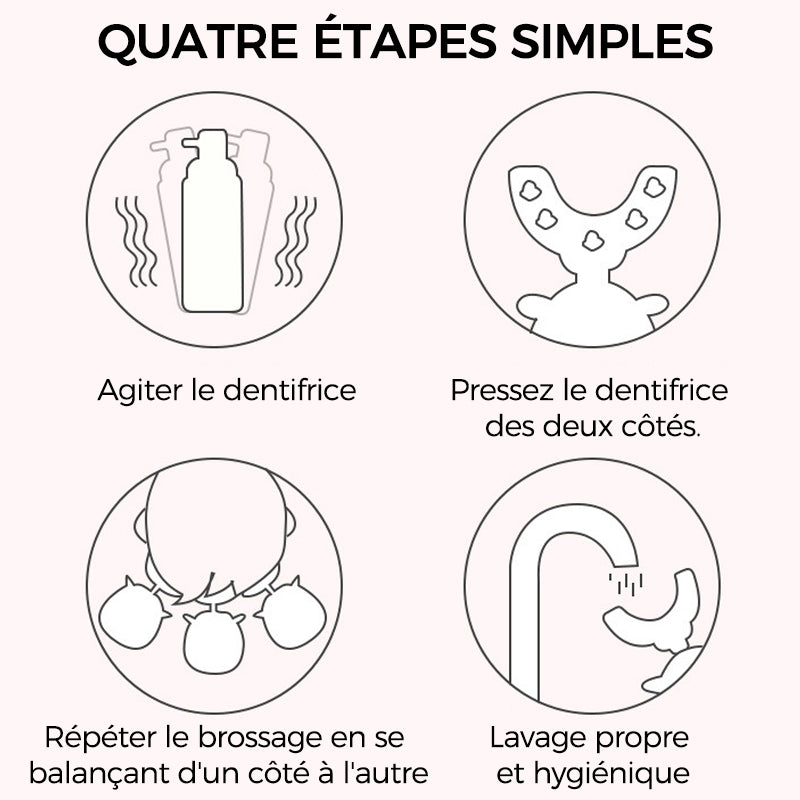 QUATRE ÉTAPES SIMPLES

Agiter le dentifrice

Pressez le dentifrice des deux côtés.

Répéter le brossage en se balançant d'un côté à l'autre

Lavage propre et hygiénique