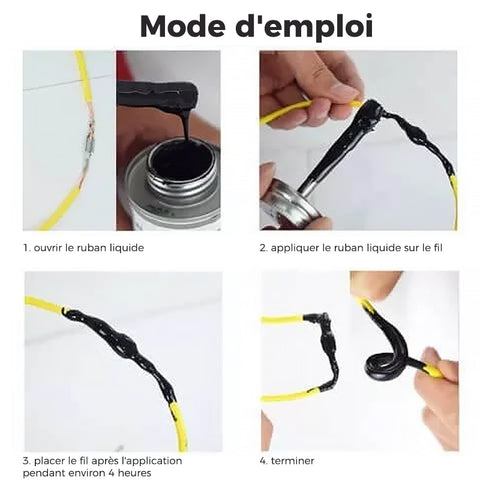 Mode d'emploi

1. ouvrir le ruban liquide

2. appliquer le ruban liquide sur le fil

3. placer le fil après l'application pendant environ 4 heures

4. terminer