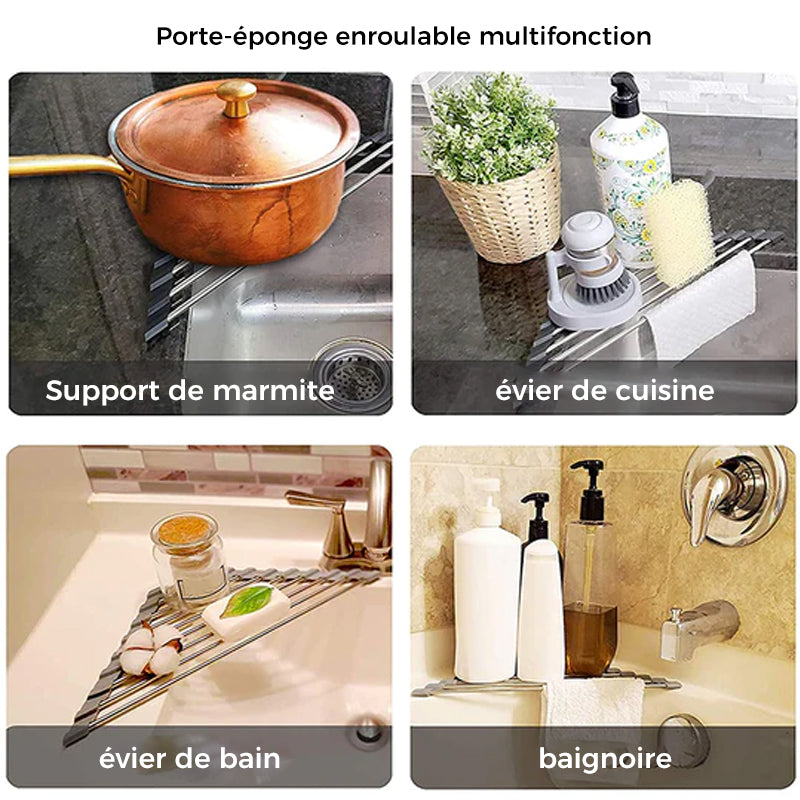 Porte-éponge enroulable multifonction

Support de marmite

évier de cuisine

évier de bain

baignoire