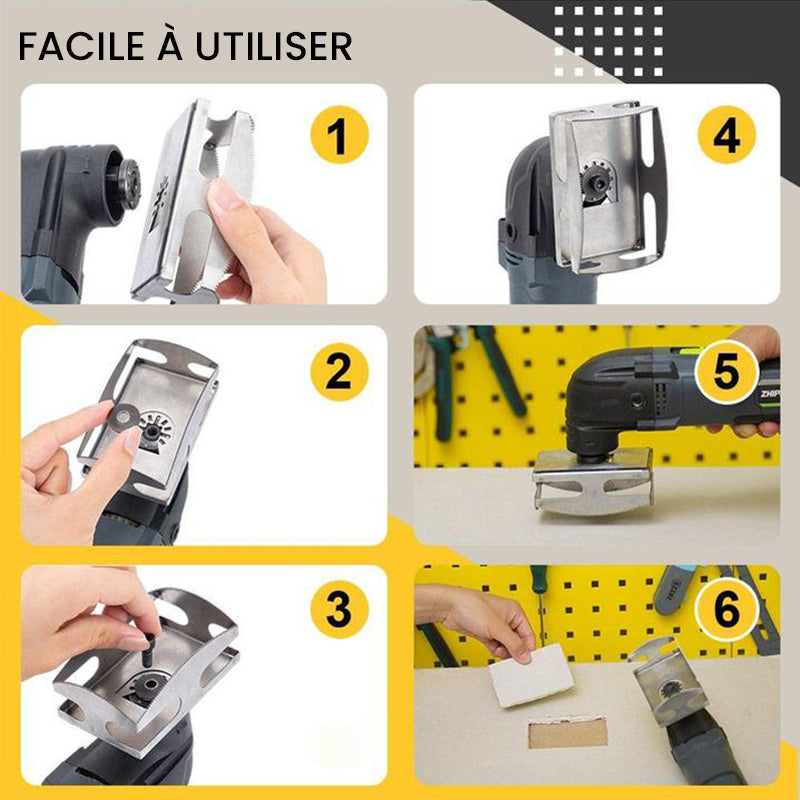 FACILE À UTILISER

1

4

2

5

ZHIP

3

6