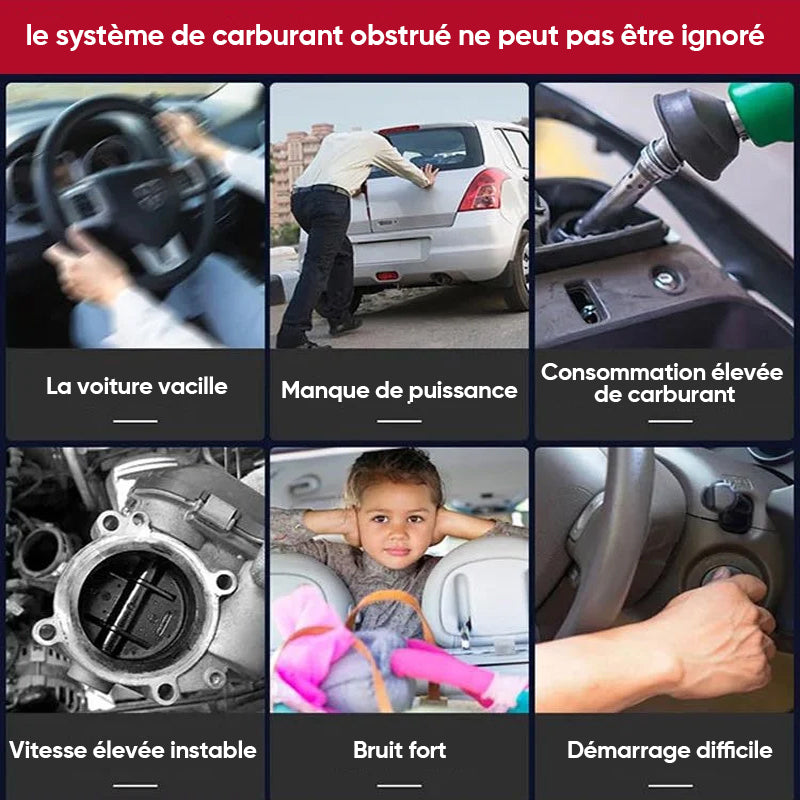 le système de carburant obstrué ne peut pas être ignoré

La voiture vacille

Manque de puissance

Consommation élevée de carburant

Vitesse élevée instable

Bruit fort

Démarrage difficile