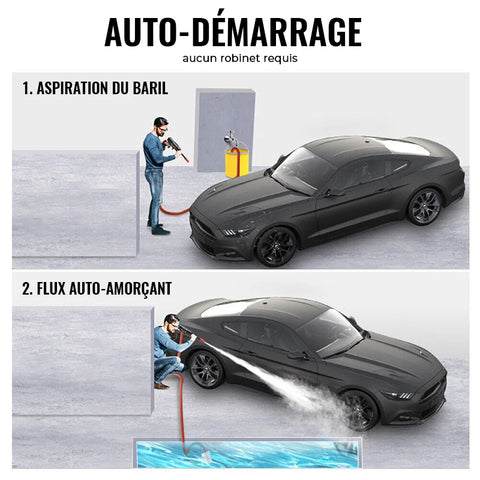 AUTO-DÉMARRAGE
aucun robinet requis

1. ASPIRATION DU BARIL

2. FLUX AUTO-AMORÇANT