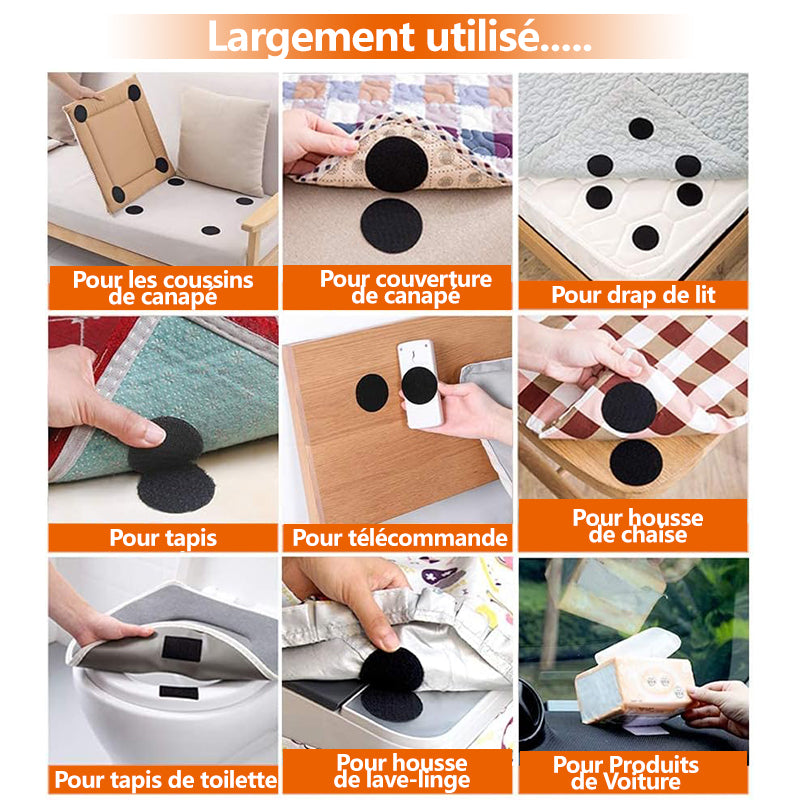 Largement utilisé.....

Pour les coussins de canapé

Pour couverture de canapé

Pour drap de lit

Pour tapis

Pour télécommande

Pour housse de chaise

Pour tapis de toilette

Pour housse de lave-linge

Pour Produits de Voiture