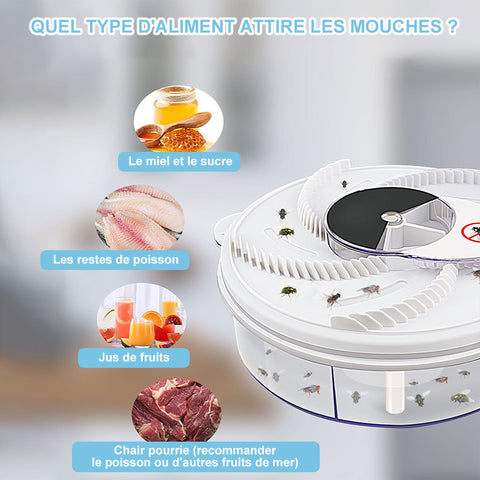 QUEL TYPE D'ALIMENT ATTIRE LES MOUCHES ?

Le miel et le sucre

Les restes de poisson

Jus de fruits

Chair pourrie (recommander le poisson ou d'autres fruits de mer)