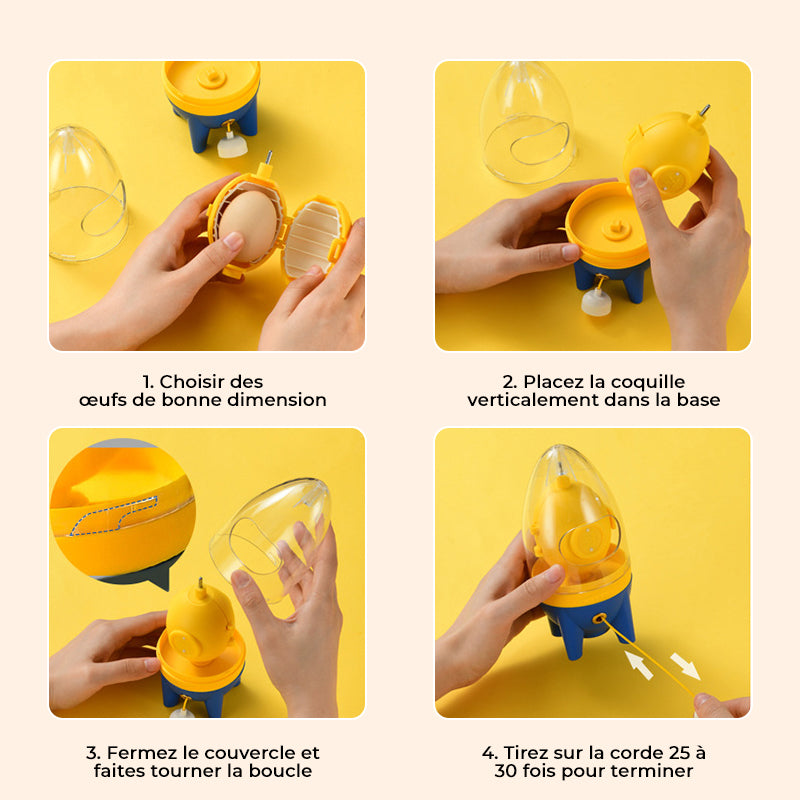 1. Choisir des œufs de bonne dimension

2. Placez la coquille verticalement dans la base

3. Fermez le couvercle et faites tourner la boucle

4. Tirez sur la corde 25 à 30 fois pour terminer