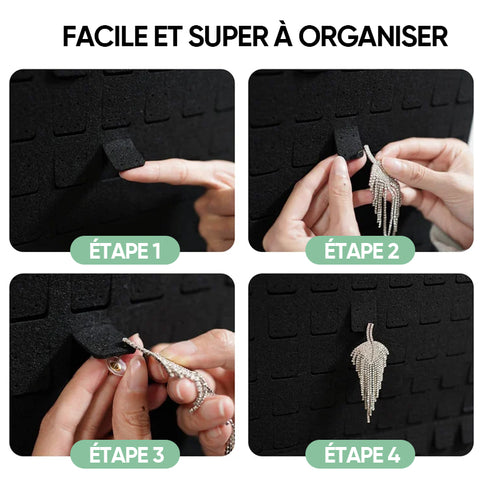 FACILE ET SUPER À ORGANISER

ÉTAPE 1

ÉTAPE 2

ÉTAPE 3

ÉTAPE 4